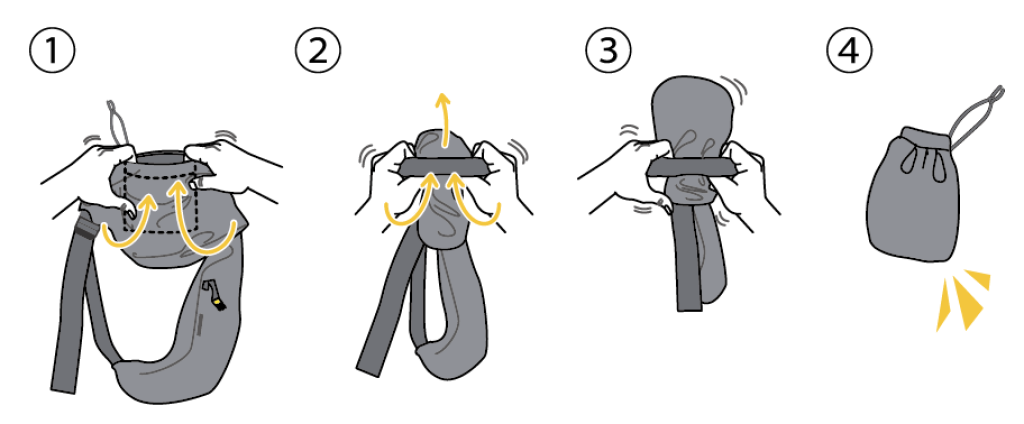 ①
②
③
④