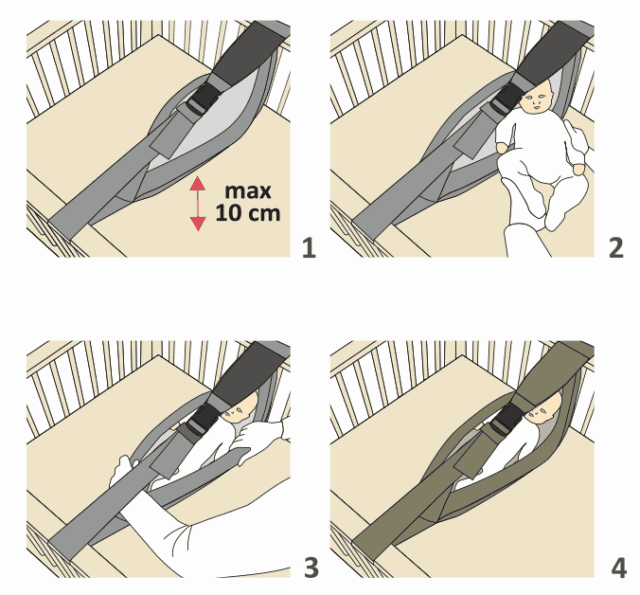 max
10 cm

1

2

3

4