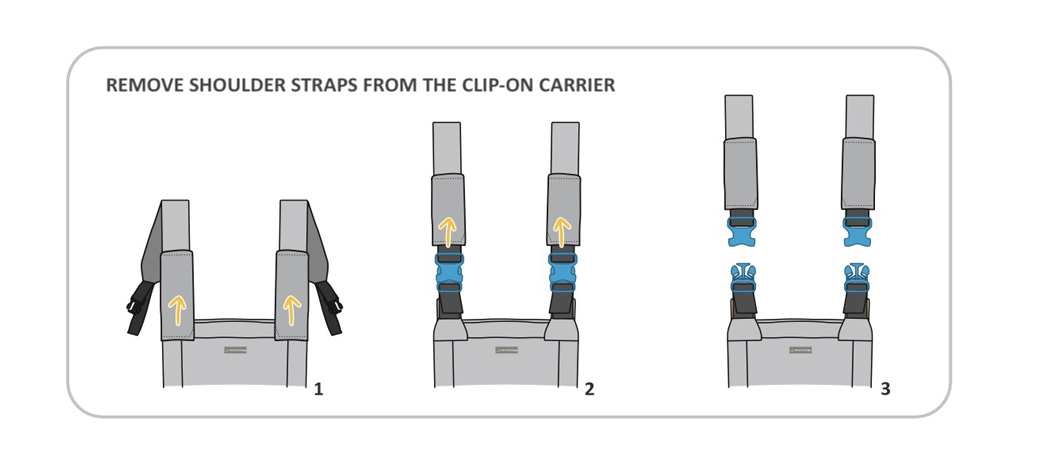 REMOVE SHOULDER STRAPS FROM THE CLIP-ON CARRIER

1

2

3