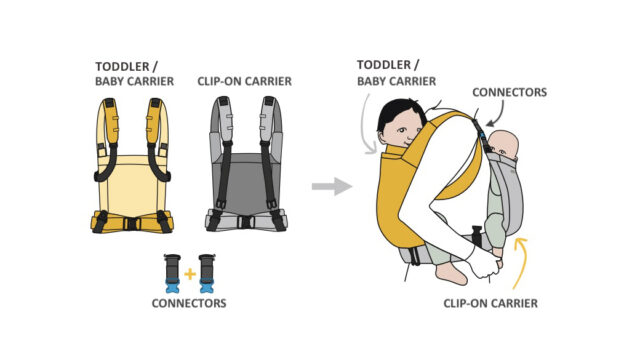 TODDLER /
BABY CARRIER

CLIP-ON CARRIER

CONNECTORS

TODDLER /
BABY CARRIER

CONNECTORS

CLIP-ON CARRIER