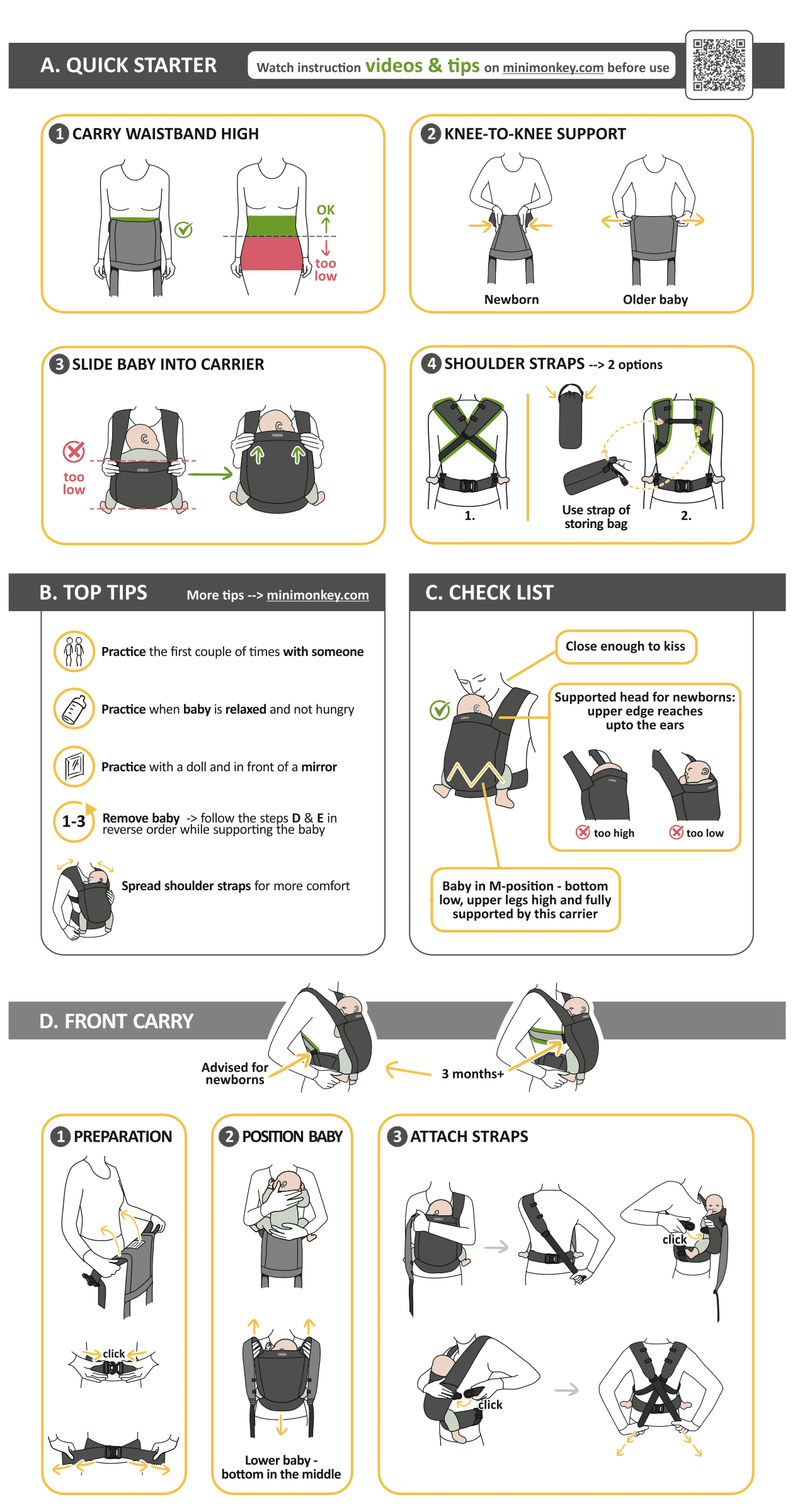 A. QUICK STARTER

Watch instruction videos & tips on minimonkey.com before use

1 CARRY WAISTBAND HIGH

OK

too low

2 KNEE-TO-KNEE SUPPORT

Newborn

Older baby

3 SLIDE BABY INTO CARRIER

too low

4 SHOULDER STRAPS --> 2 options

1.

Use strap of storing bag

2.

B. TOP TIPS

More tips --> minimonkey.com

Practice the first couple of times with someone

Practice when baby is relaxed and not hungry

Practice with a doll and in front of a mirror

1-3 Remove baby -> follow the steps D & E in reverse order while supporting the baby

Spread shoulder straps for more comfort

C. CHECK LIST

Close enough to kiss

Supported head for newborns: upper edge reaches upto the ears

too high

too low

Baby in M-position - bottom low, upper legs high and fully supported by this carrier

D. FRONT CARRY

Advised for newborns

3 months+

1 PREPARATION

click

2 POSITION BABY

Lower baby - bottom in the middle

3 ATTACH STRAPS

click

click